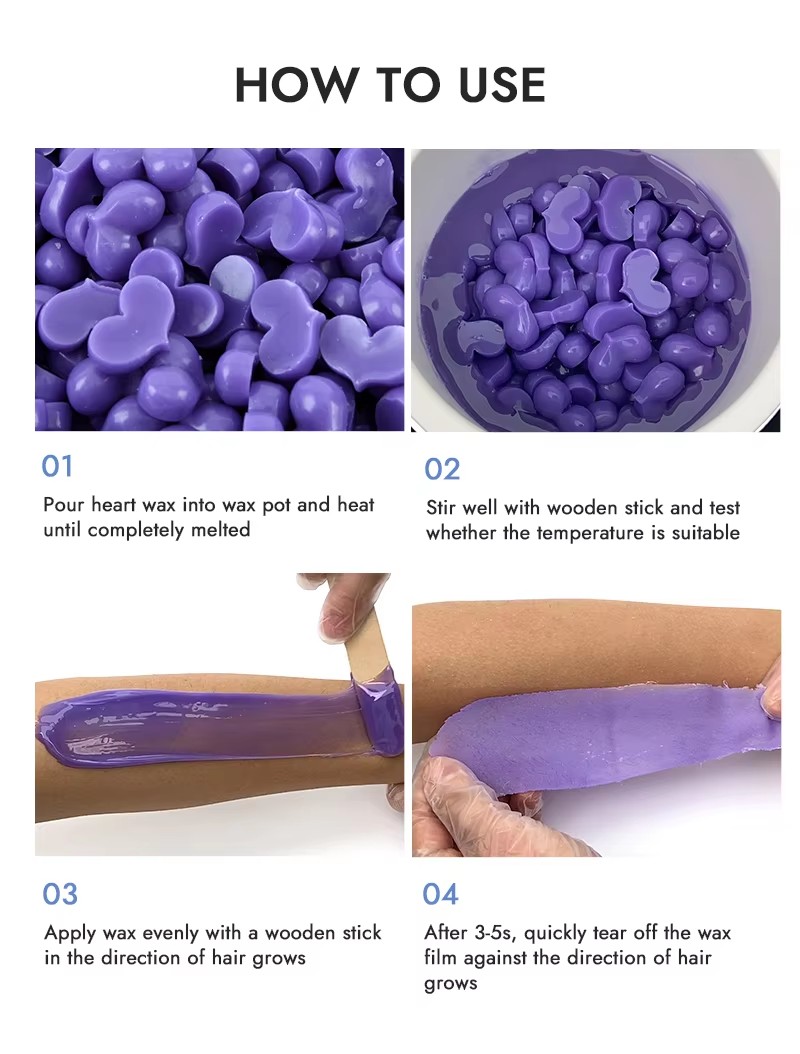 HOW TO USE

01

Pour heart wax into wax pot and heat until completely melted

02

Stir well with wooden stick and test whether the temperature is suitable

03

Apply wax evenly with a wooden stick in the direction of hair grows

04

After 3-5s, quickly tear off the wax film against the direction of hair grows